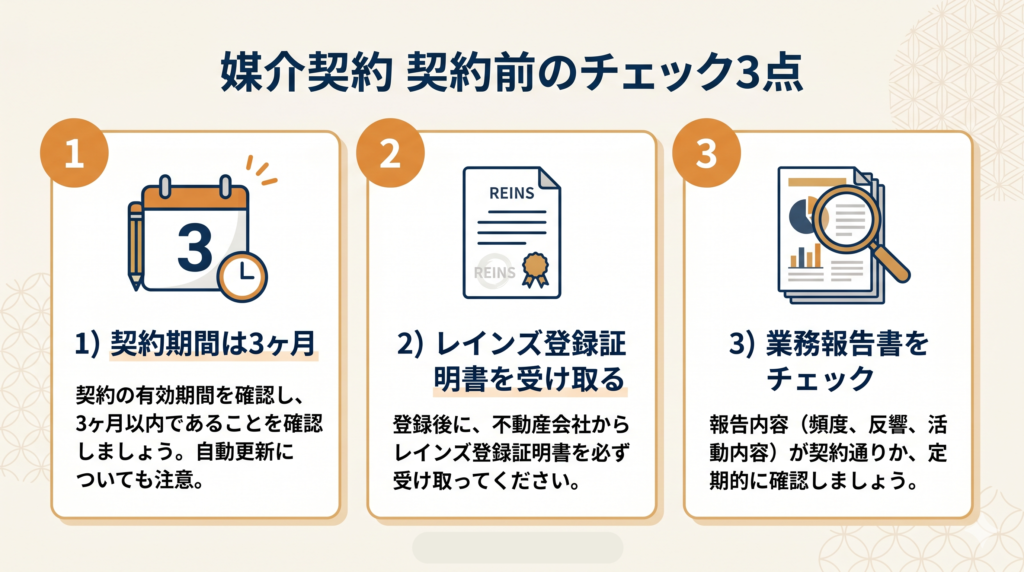 媒介契約 契約前のチェック3点

1

3

1) 契約期間は3ヶ月

契約の有効期間を確認し、3ヶ月以内であることを確認しましょう。自動更新についても注意。

2

REINS

REINS

2) レインズ登録証明書を受け取る

登録後に、不動産会社からレインズ登録証明書を必ず受け取ってください。

3

3) 業務報告書をチェック

報告内容（頻度、反響、活動内容）が契約通りか、定期的に確認しましょう。